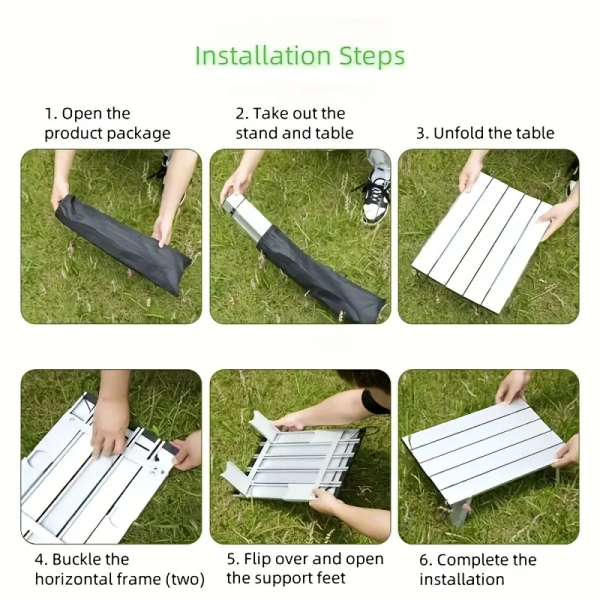 Installation Steps

1. Open the product package

2. Take out the stand and table

3. Unfold the table

4. Buckle the horizontal frame (two)

5. Flip over and open the support feet

6. Complete the installation